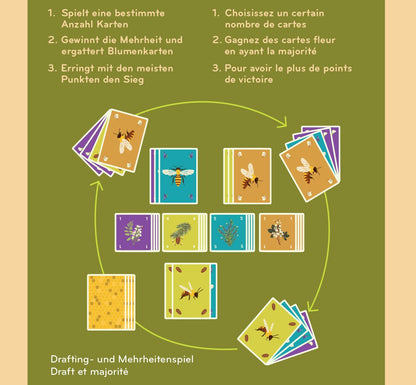 1. Spielt eine bestimmte Anzahl Karten

2. Gewinnt die Mehrheit und ergattert Blumenkarten

3. Erringt mit den meisten Punkten den Sieg

1. Choisissez un certain nombre de cartes

2. Gagnez des cartes fleur en ayant la majorité

3. Pour avoir le plus de points de victoire

Drafting- und Mehrheitenspiel
Draft et majorité