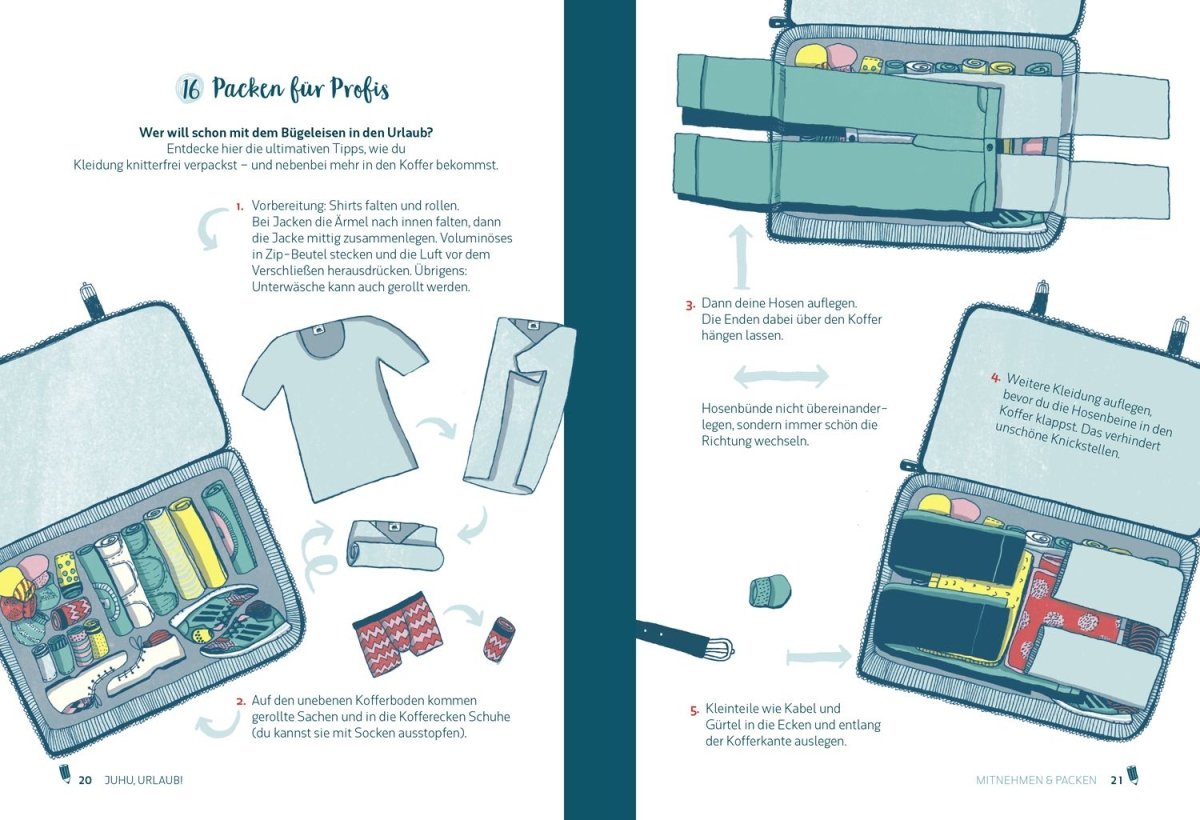 16 Packen für Profis

Wer will schon mit dem Bügeleisen in den Urlaub?
Entdecke hier die ultimativen Tipps, wie du Kleidung knitterfrei verpackst – und nebenbei mehr in den Koffer bekommst.

1. Vorbereitung: Shirts falten und rollen. Bei Jacken die Ärmel nach innen falten, dann die Jacke mittig zusammenlegen. Voluminöses in Zip-Beutel stecken und die Luft vor dem Verschließen herausdrücken. Übrigens: Unterwäsche kann auch gerollt werden.

2. Auf den unebenen Kofferboden kommen gerollte Sachen und in die Kofferecken Schuhe (du kannst sie mit Socken ausstopfen).

20 JUHU, URLAUB!

3. Dann deine Hosen auflegen. Die Enden dabei über den Koffer hängen lassen.

Hosenbünde nicht übereinanderlegen, sondern immer schön die Richtung wechseln.

4. Weitere Kleidung auflegen, bevor du die Hosenbeine in den Koffer klappst. Das verhindert unschöne Knickstellen.

5. Kleinteile wie Kabel und Gürtel in die Ecken und entlang der Kofferkante auslegen.

MITNEHMEN & PACKEN 21