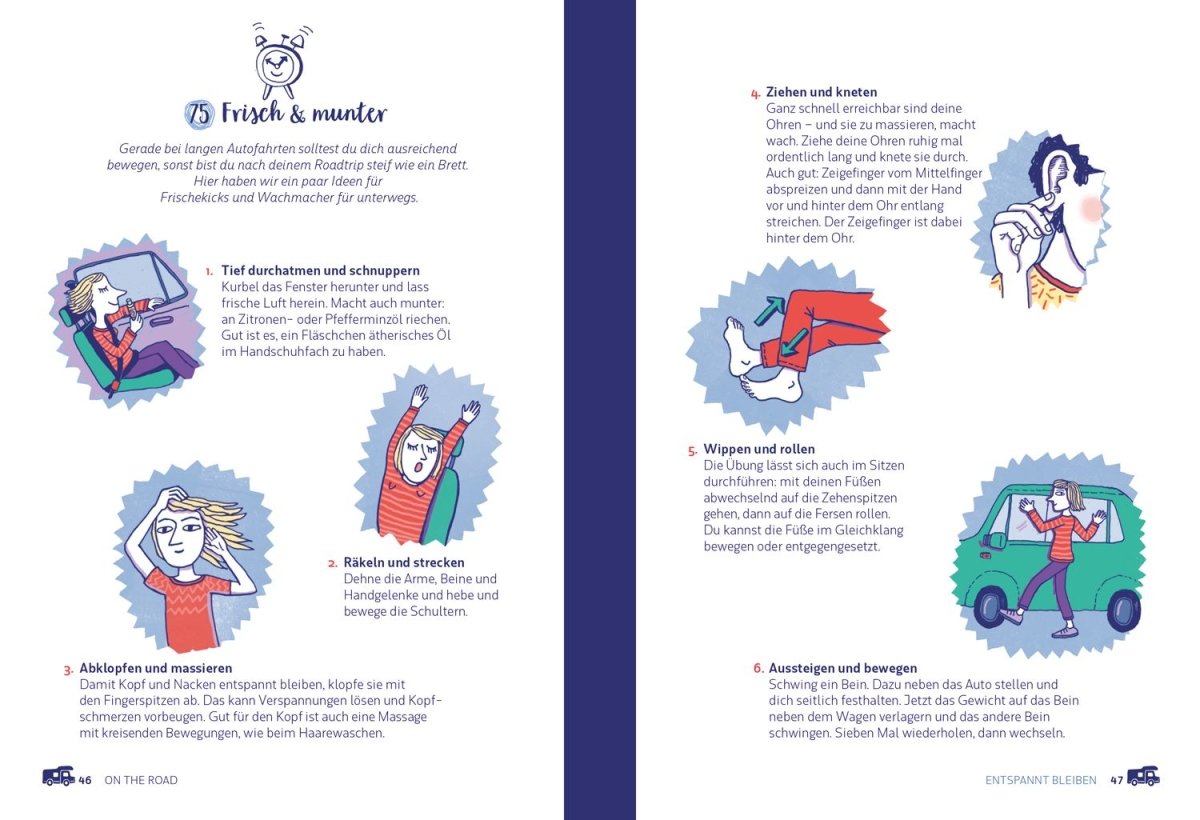 75 Frisch & munter

Gerade bei langen Autofahrten solltest du dich ausreichend bewegen, sonst bist du nach deinem Roadtrip steif wie ein Brett. Hier haben wir ein paar Ideen für Frischekicks und Wachmacher für unterwegs.

1. Tief durchatmen und schnuppern
Kurbel das Fenster herunter und lass frische Luft herein. Macht auch munter: an Zitronen- oder Pfefferminzöl riechen. Gut ist es, ein Fläschchen ätherisches Öl im Handschuhfach zu haben.

2. Räkeln und strecken
Dehne die Arme, Beine und Handgelenke und hebe und bewege die Schultern.

3. Abklopfen und massieren
Damit Kopf und Nacken entspannt bleiben, klopfe sie mit den Fingerspitzen ab. Das kann Verspannungen lösen und Kopfschmerzen vorbeugen. Gut für den Kopf ist auch eine Massage mit kreisenden Bewegungen, wie beim Haarewaschen.

46 ON THE ROAD

4. Ziehen und kneten
Ganz schnell erreichbar sind deine Ohren – und sie zu massieren, macht wach. Ziehe deine Ohren ruhig mal ordentlich lang und knete sie durch. Auch gut: Zeigefinger vom Mittelfinger abspreizen und dann mit der Hand vor und hinter dem Ohr entlang streichen. Der Zeigefinger ist dabei hinter dem Ohr.

5. Wippen und rollen
Die Übung lässt sich auch im Sitzen durchführen: mit deinen Füßen abwechselnd auf die Zehenspitzen gehen, dann auf die Fersen rollen. Du kannst die Füße im Gleichklang bewegen oder entgegengesetzt.

6. Aussteigen und bewegen
Schwing ein Bein. Dazu neben das Auto stellen und dich seitlich festhalten. Jetzt das Gewicht auf das Bein neben dem Wagen verlagern und das andere Bein schwingen. Sieben Mal wiederholen, dann wechseln.

ENTSPANNT BLEIBEN 47